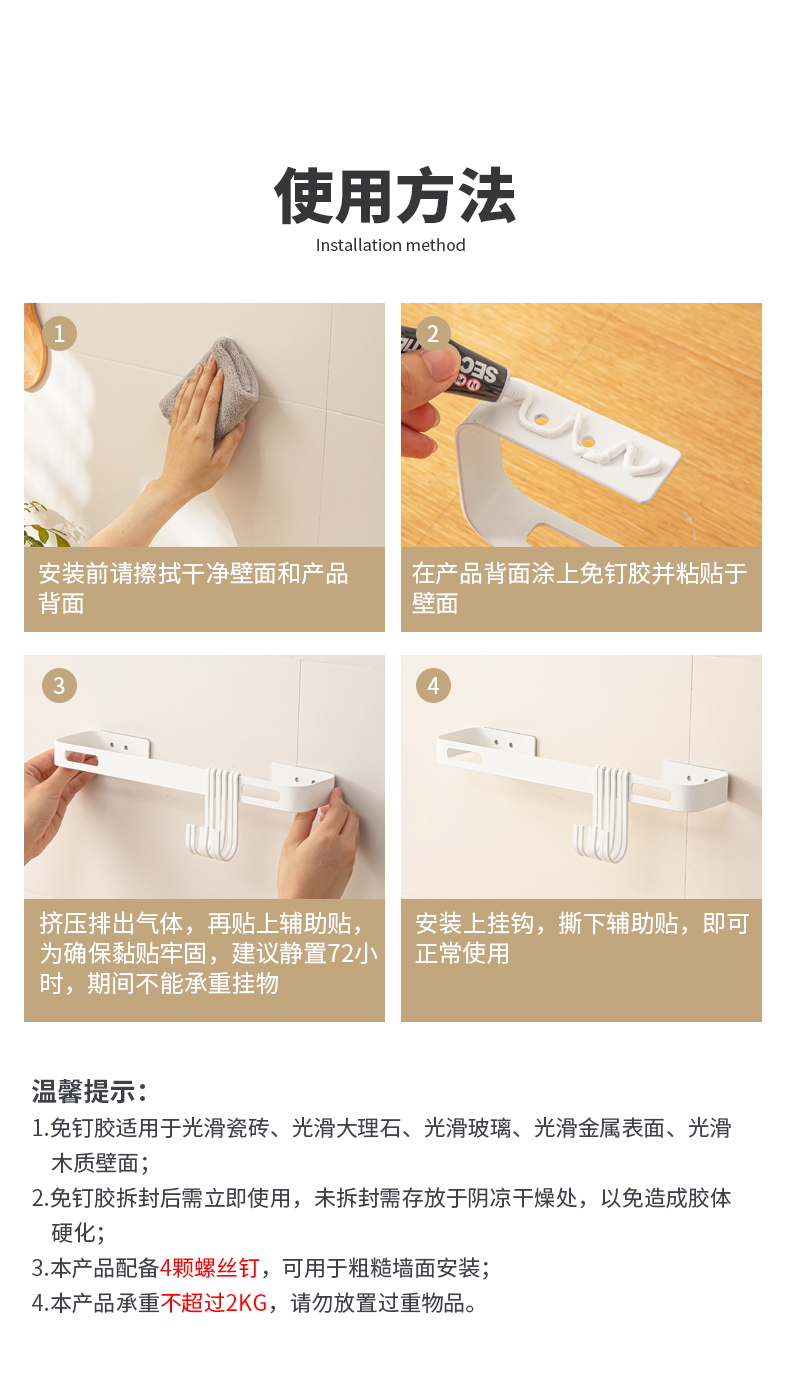 使用方法
Installation method

1
安装前请擦拭干净壁面和产品背面

2
SEC
在产品背面涂上免钉胶并粘贴于壁面

3
挤压排出气体，再贴上辅助贴，为确保黏贴牢固，建议静置72小时，期间不能承重挂物

4
安装上挂钩，撕下辅助贴，即可正常使用

温馨提示：
1.免钉胶适用于光滑瓷砖、光滑大理石、光滑玻璃、光滑金属表面、光滑木质壁面；
2.免钉胶拆封后需立即使用，未拆封需存放于阴凉干燥处，以免造成胶体硬化；
3.本产品配备4颗螺丝钉，可用于粗糙墙面安装；
4.本产品承重不超过2KG，请勿放置过重物品。