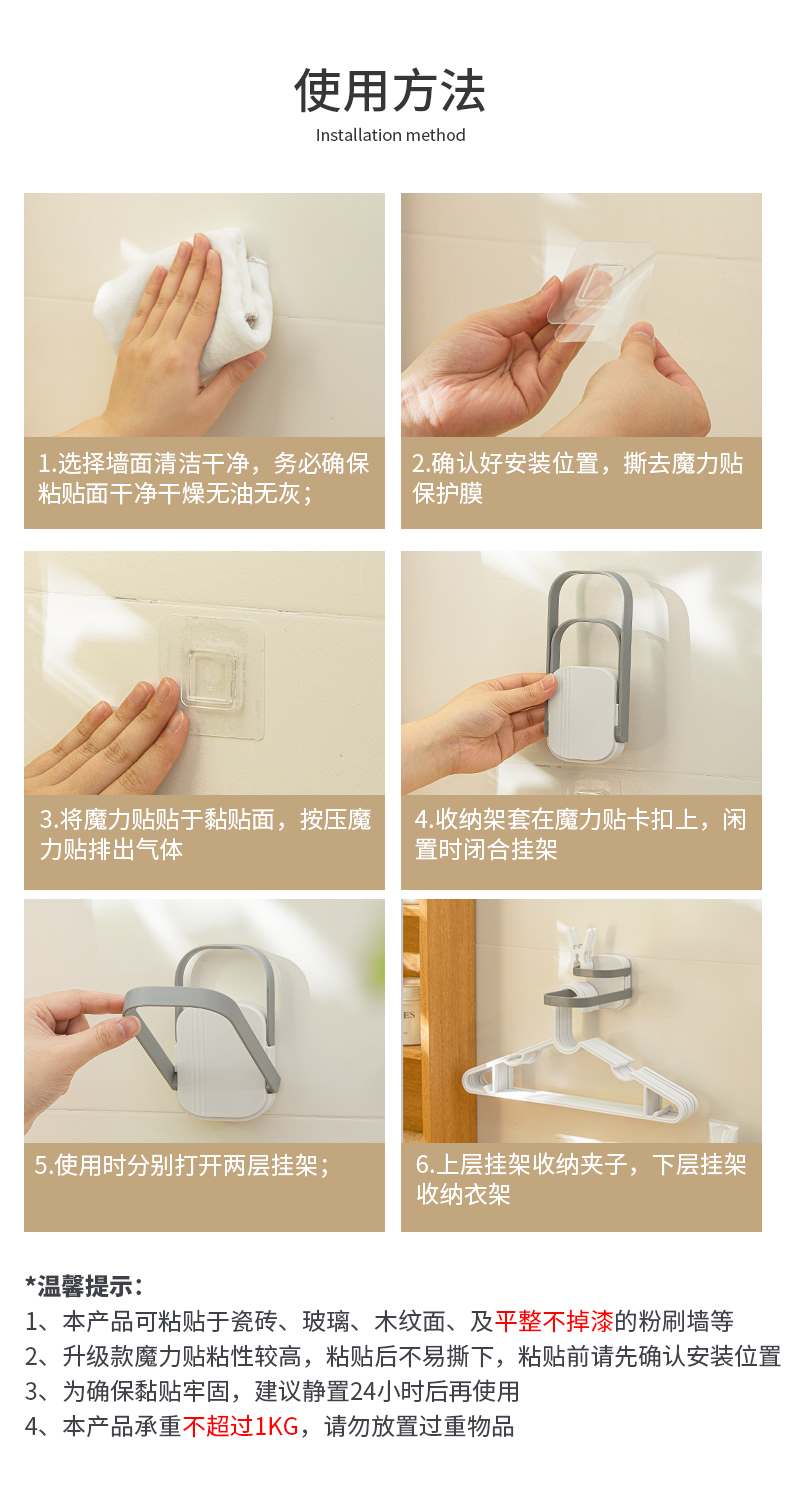 使用方法
Installation method

1.选择墙面清洁干净，务必确保粘贴面干净干燥无油无灰；

2.确认好安装位置，撕去魔力贴保护膜

3.将魔力贴贴于黏贴面，按压魔力贴排出气体

4.收纳架套在魔力贴卡扣上，闲置时闭合挂架

5.使用时分别打开两层挂架；

6.上层挂架收纳夹子，下层挂架收纳衣架

*温馨提示：
1、本产品可粘贴于瓷砖、玻璃、木纹面、及平整不掉漆的粉刷墙等
2、升级款魔力贴粘性较高，粘贴后不易撕下，粘贴前请先确认安装位置
3、为确保黏贴牢固，建议静置24小时后再使用
4、本产品承重不超过1KG，请勿放置过重物品