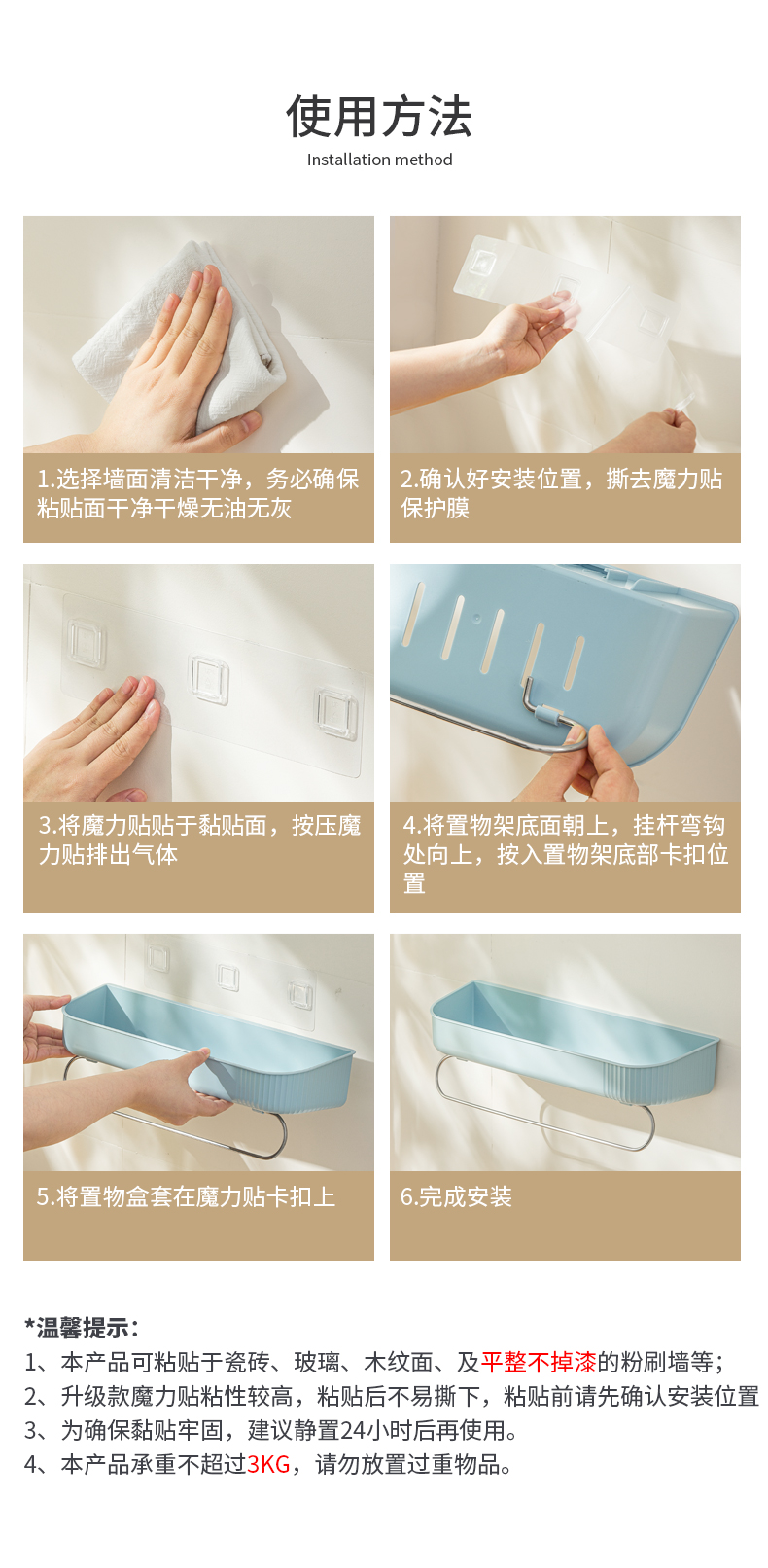 使用方法
Installation method

1.选择墙面清洁干净，务必确保粘贴面干净干燥无油无灰

2.确认好安装位置，撕去魔力贴保护膜

3.将魔力贴贴于黏贴面，按压魔力贴排出气体

4.将置物架底面朝上，挂杆弯钩处向上，按入置物架底部卡扣位置

5.将置物盒套在魔力贴卡扣上

6.完成安装

*温馨提示：
1、本产品可粘贴于瓷砖、玻璃、木纹面、及平整不掉漆的粉刷墙等；
2、升级款魔力贴粘性较高，粘贴后不易撕下，粘贴前请先确认安装位置
3、为确保黏贴牢固，建议静置24小时后再使用。
4、本产品承重不超过3KG，请勿放置过重物品。