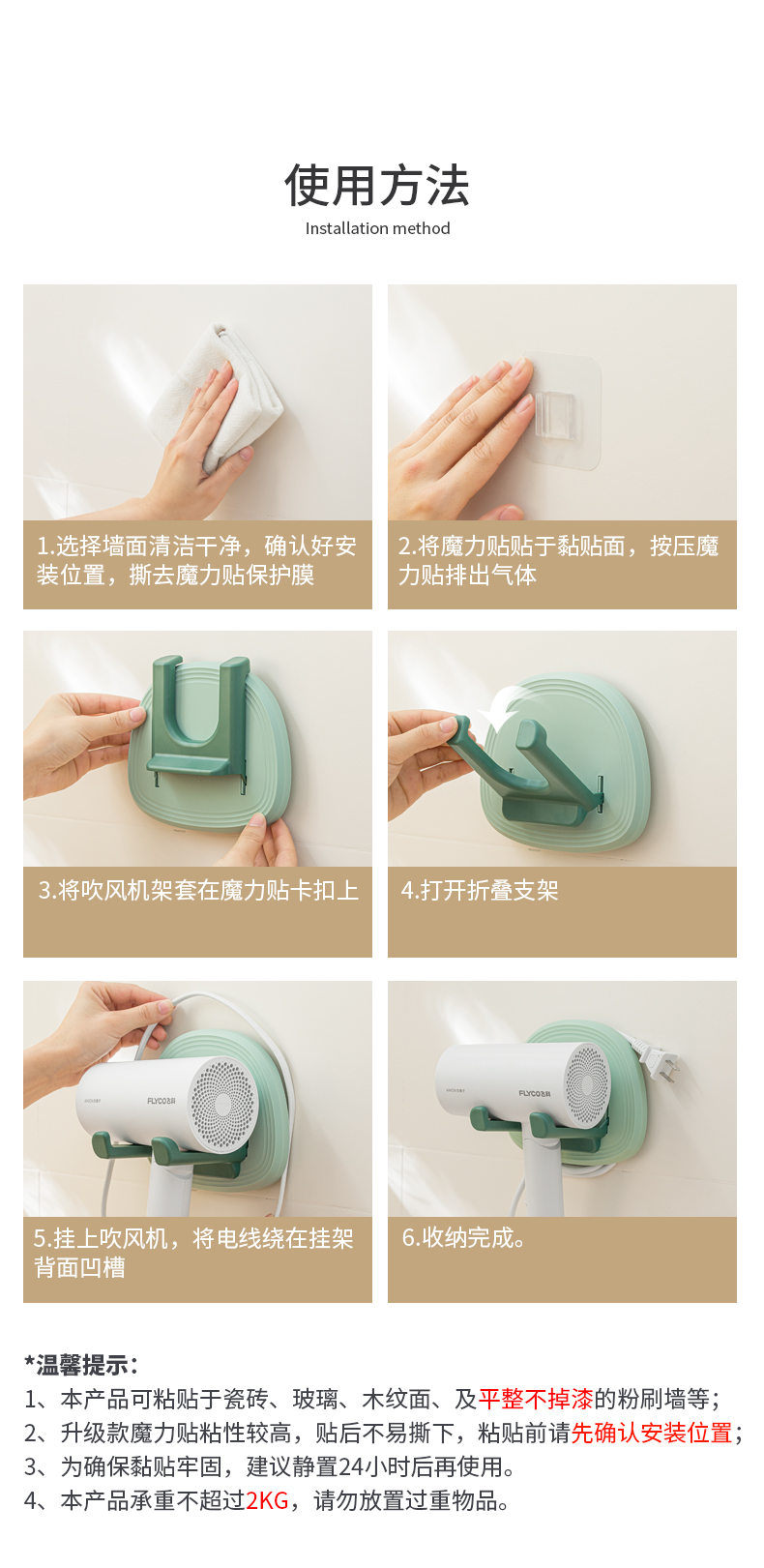 使用方法
Installation method

1.选择墙面清洁干净，确认好安装位置，撕去魔力贴保护膜

2.将魔力贴贴于黏贴面，按压魔力贴排出气体

3.将吹风机架套在魔力贴卡扣上

4.打开折叠支架

FLYCO飞科

5.挂上吹风机，将电线绕在挂架背面凹槽

FLYCO飞科

6.收纳完成。

*温馨提示：
1、本产品可粘贴于瓷砖、玻璃、木纹面、及平整不掉漆的粉刷墙等；
2、升级款魔力贴粘性较高，贴后不易撕下，粘贴前请先确认安装位置；
3、为确保黏贴牢固，建议静置24小时后再使用。
4、本产品承重不超过2KG，请勿放置过重物品。