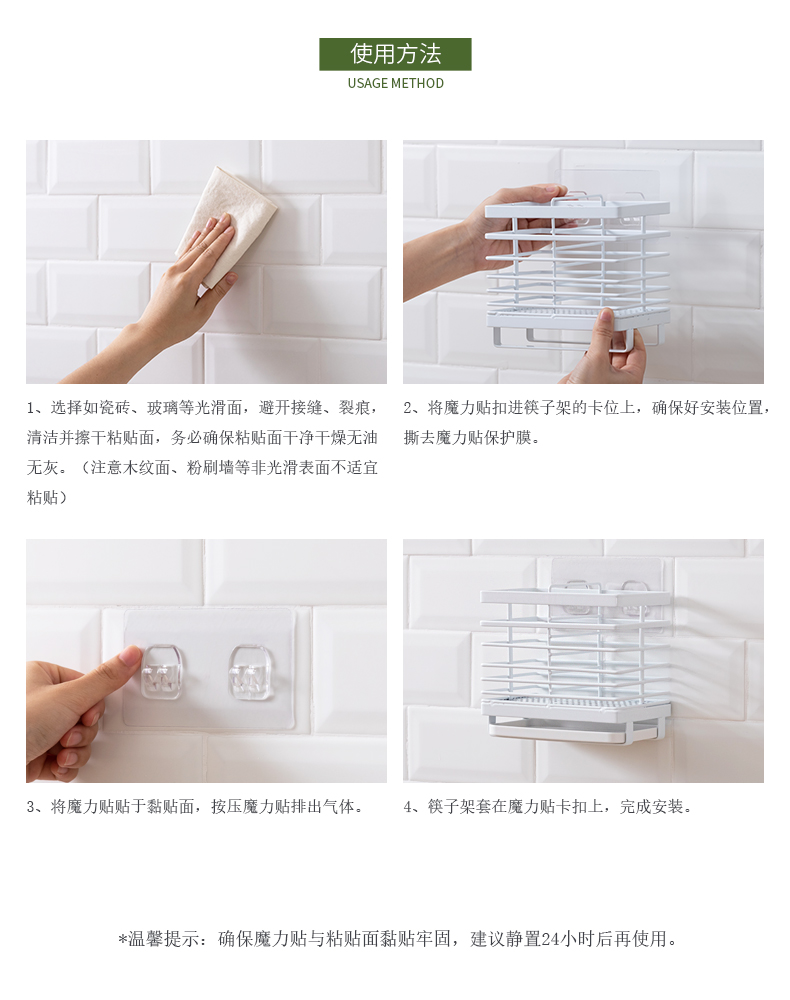 使用方法
USAGE METHOD

1、选择如瓷砖、玻璃等光滑面，避开接缝、裂痕，清洁并擦干粘贴面，务必确保粘贴面干净干燥无油无灰。（注意木纹面、粉刷墙等非光滑表面不适宜粘贴）

2、将魔力贴扣进筷子架的卡位上，确保好安装位置，撕去魔力贴保护膜。

3、将魔力贴贴于黏贴面，按压魔力贴排出气体。

4、筷子架套在魔力贴卡扣上，完成安装。

*温馨提示：确保魔力贴与粘贴面黏贴牢固，建议静置24小时后再使用。