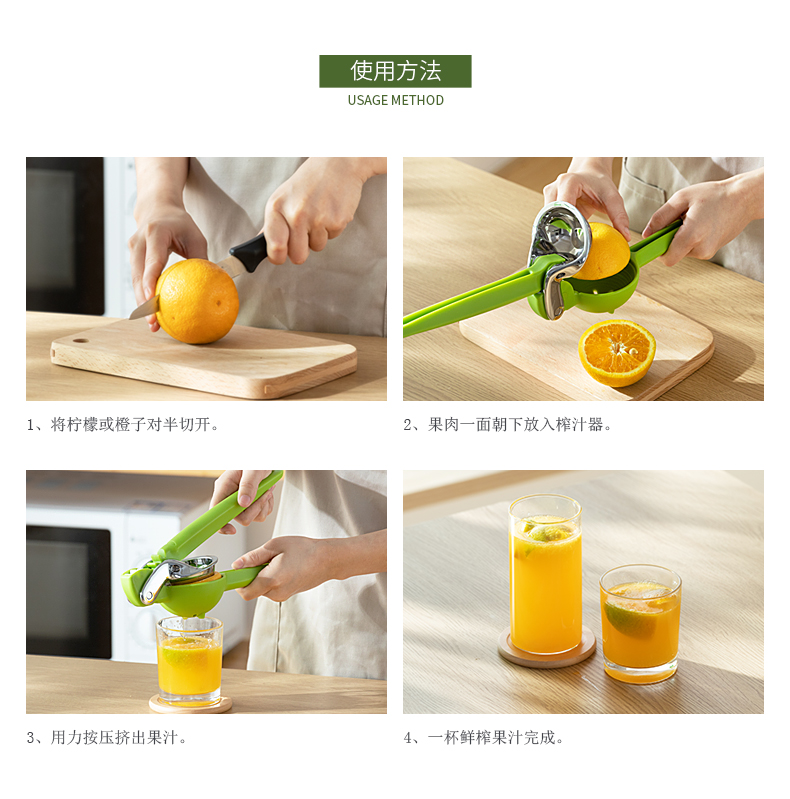 使用方法
USAGE METHOD

1、将柠檬或橙子对半切开。

2、果肉一面朝下放入榨汁器。

3、用力按压挤出果汁。

4、一杯鲜榨果汁完成。