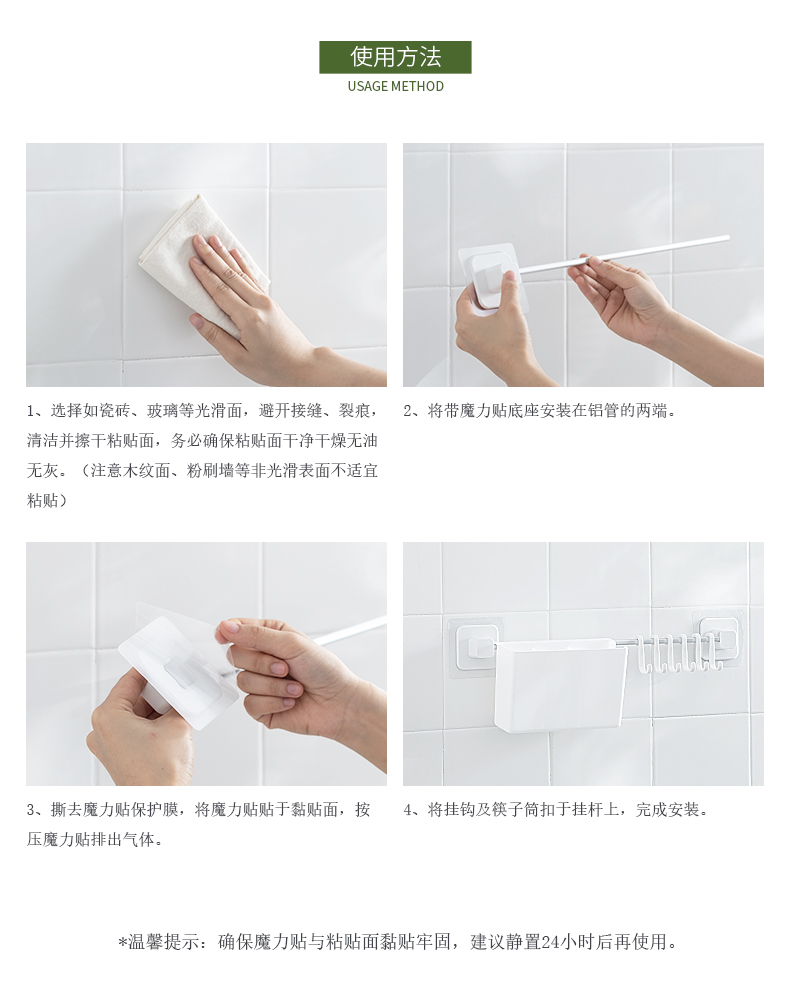 使用方法
USAGE METHOD

1、选择如瓷砖、玻璃等光滑面，避开接缝、裂痕，清洁并擦干粘贴面，务必确保粘贴面干净干燥无油无灰。（注意木纹面、粉刷墙等非光滑表面不适宜粘贴）

2、将带魔力贴底座安装在铝管的两端。

3、撕去魔力贴保护膜，将魔力贴贴于黏贴面，按压魔力贴排出气体。

4、将挂钩及筷子筒扣于挂杆上，完成安装。

*温馨提示：确保魔力贴与粘贴面黏贴牢固，建议静置24小时后再使用。