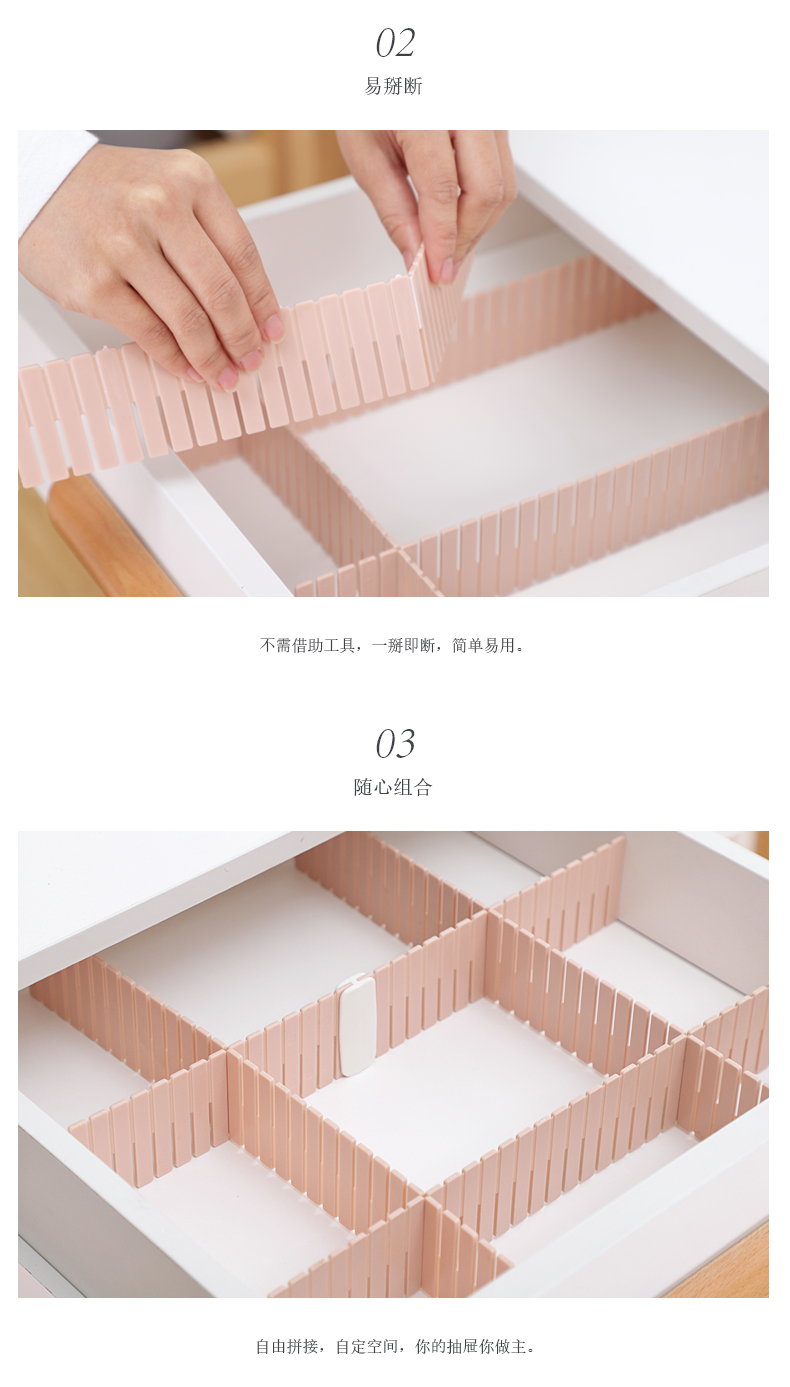 02
易掰断

不需借助工具，一掰即断，简单易用。

03
随心组合

自由拼接，自定空间，你的抽屉你做主。