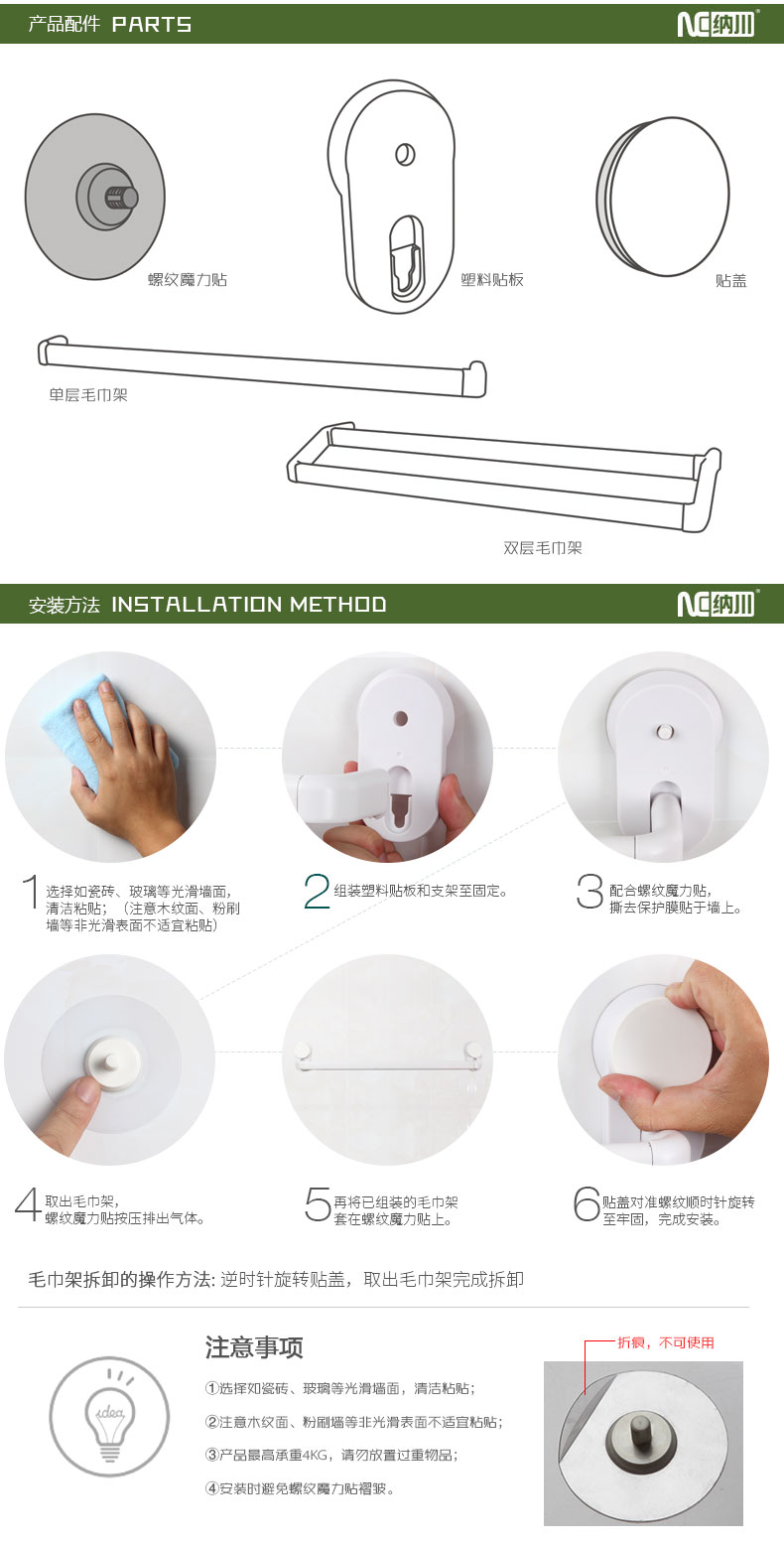 产品配件 PARTS

NC纳川

螺纹魔力贴

塑料贴板

贴盖

单层毛巾架

双层毛巾架

安装方法 INSTALLATION METHOD

NC纳川

1 选择如瓷砖、玻璃等光滑墙面，清洁粘贴；（注意木纹面、粉刷墙等非光滑表面不适宜粘贴）

2 组装塑料贴板和支架至固定。

3 配合螺纹魔力贴，撕去保护膜贴于墙上。

4 取出毛巾架，螺纹魔力贴按压排出气体。

5 再将已组装的毛巾架套在螺纹魔力贴上。

6 贴盖对准螺纹顺时针旋转至牢固，完成安装。

毛巾架拆卸的操作方法: 逆时针旋转贴盖，取出毛巾架完成拆卸

idea

注意事项

①选择如瓷砖、玻璃等光滑墙面，清洁粘贴；

②注意木纹面、粉刷墙等非光滑表面不适宜粘贴；

③产品最高承重4KG，请勿放置过重物品；

④安装时避免螺纹魔力贴褶皱。

折痕，不可使用